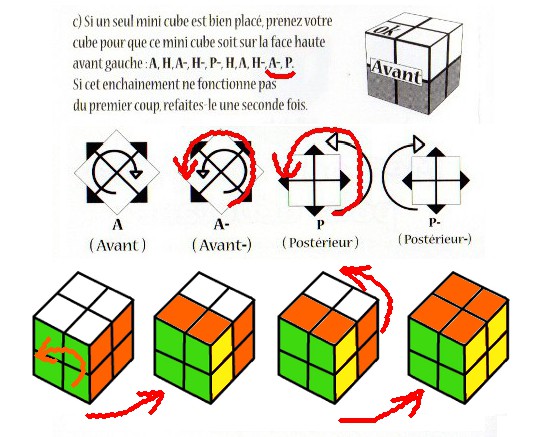 c) Si un seul mini cube est bien placé, prenez votre cube pour que ce mini cube soit sur la face haute avant gauche : A, H, A-, H-, P-, H, A, H-, A-, P.
Si cet enchainement ne fonctionne pas du premier coup, refaites-le une seconde fois.

ok
Avant

A
( Avant )

A-
( Avant-)

P
( Postérieur )

P-
( Postérieur-)